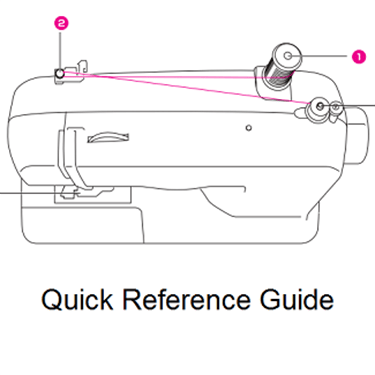 2

1

Quick Reference Guide